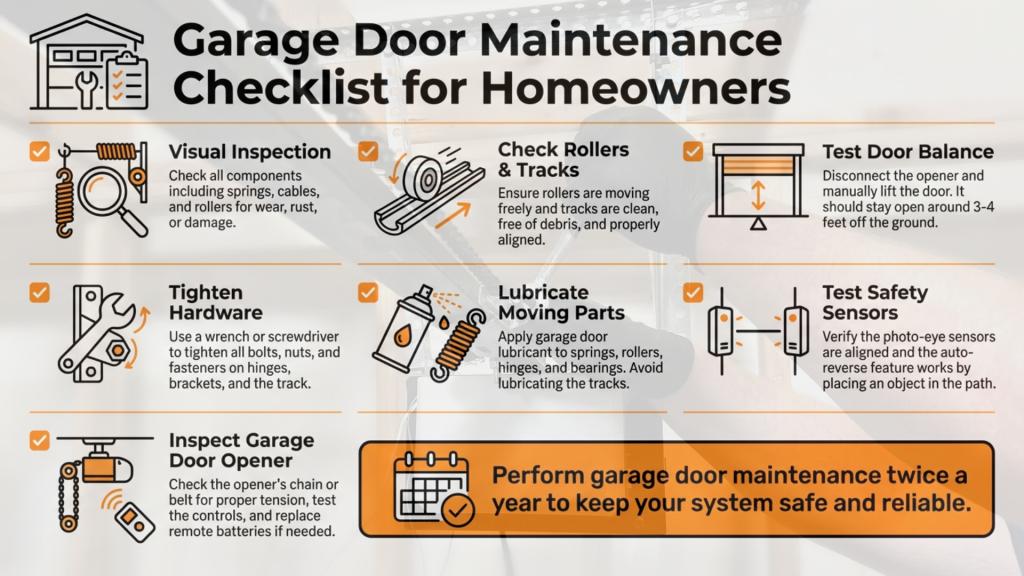 Garage Door Maintenance Checklist for Homeowners

Visual Inspection
Check all components including springs, cables, and rollers for wear, rust, or damage.

Check Rollers & Tracks
Ensure rollers are moving freely and tracks are clean, free of debris, and properly aligned.

Test Door Balance
Disconnect the opener and manually lift the door. It should stay open around 3-4 feet off the ground.

Tighten Hardware
Use a wrench or screwdriver to tighten all bolts, nuts, and fasteners on hinges, brackets, and the track.

Lubricate Moving Parts
Apply garage door lubricant to springs, rollers, hinges, and bearings. Avoid lubricating the tracks.

Test Safety Sensors
Verify the photo-eye sensors are aligned and the auto-reverse feature works by placing an object in the path.

Inspect Garage Door Opener
Check the opener's chain or belt for proper tension, test the controls, and replace remote batteries if needed.

Perform garage door maintenance twice a year to keep your system safe and reliable.